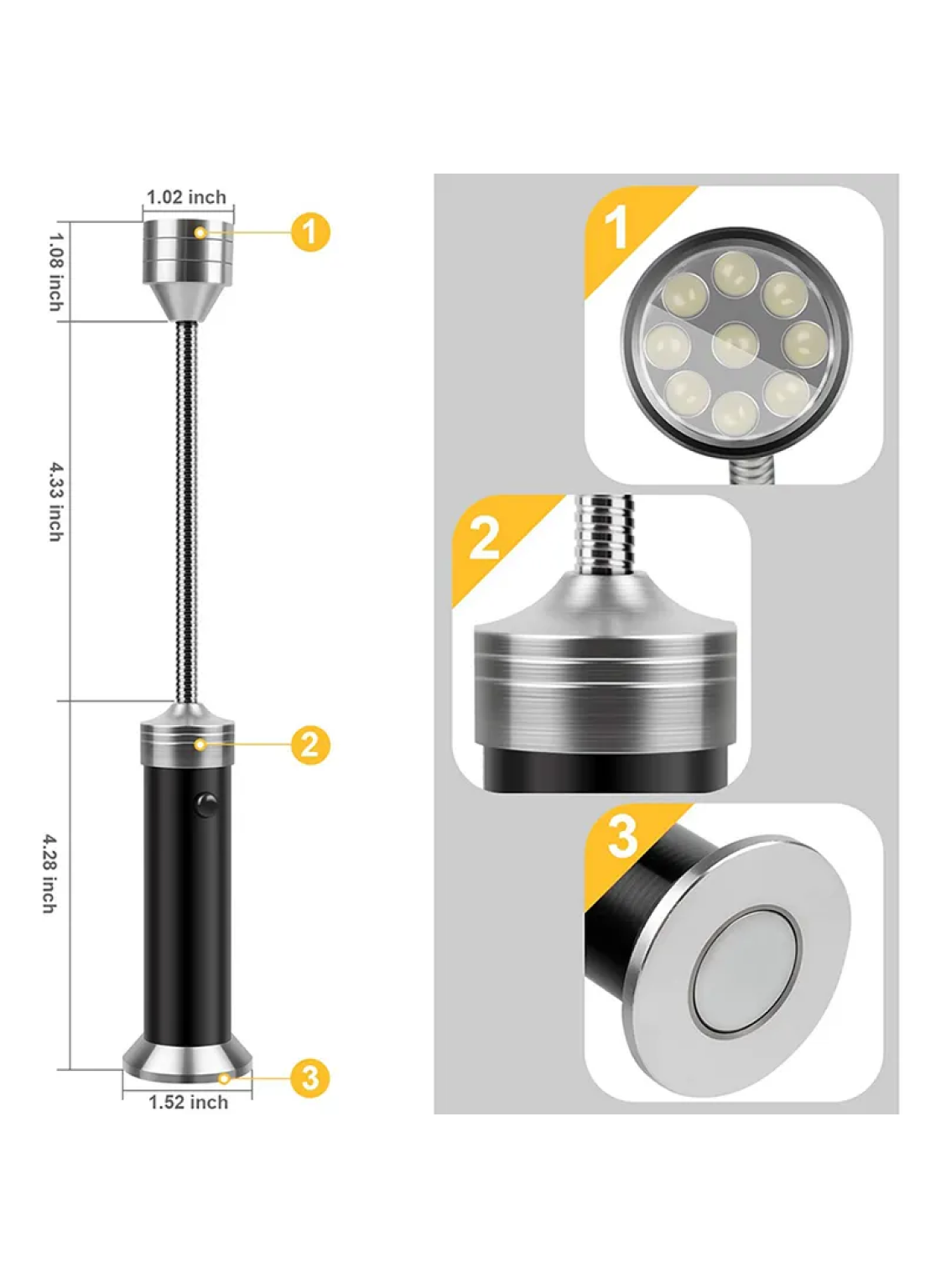 1.02 inch
1.08 inch
1
4.33 inch
2
4.28 inch
3
1.52 inch
1
2
3